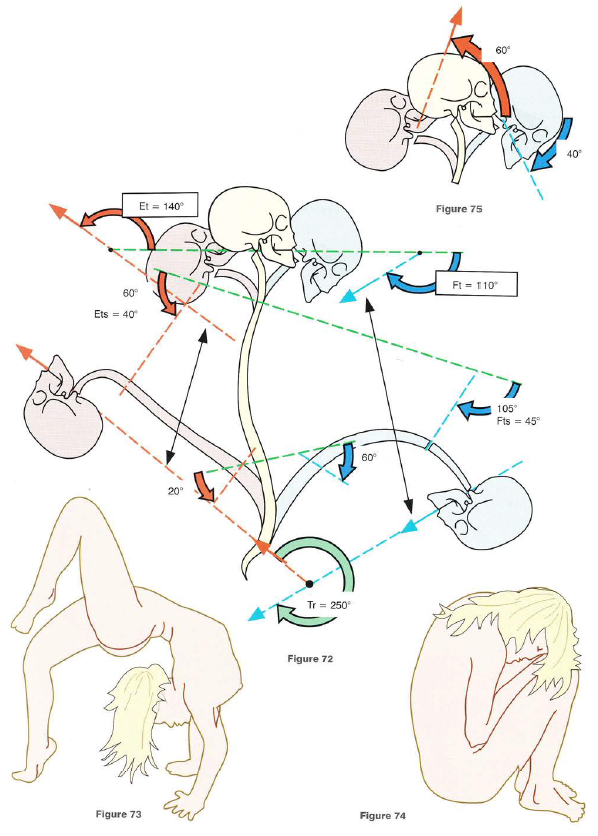 60°

40°

Figure 75

Et = 140°

60°

Ets = 40°

Ft = 110°

105°

Fts = 45°

60°

20°

Tr = 250°

Figure 72

Figure 73

Figure 74